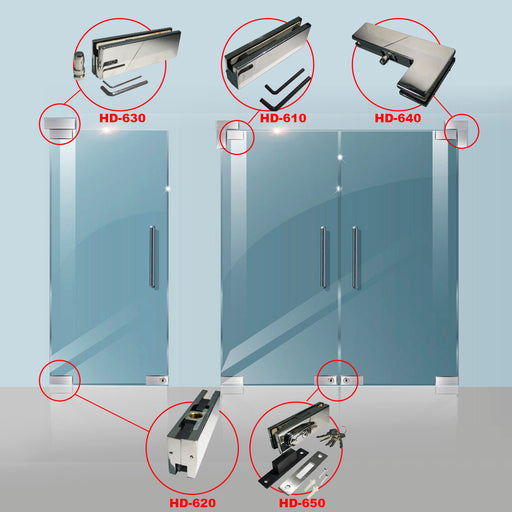 HD-630
HD-610
HD-640
HD-620
HD-650